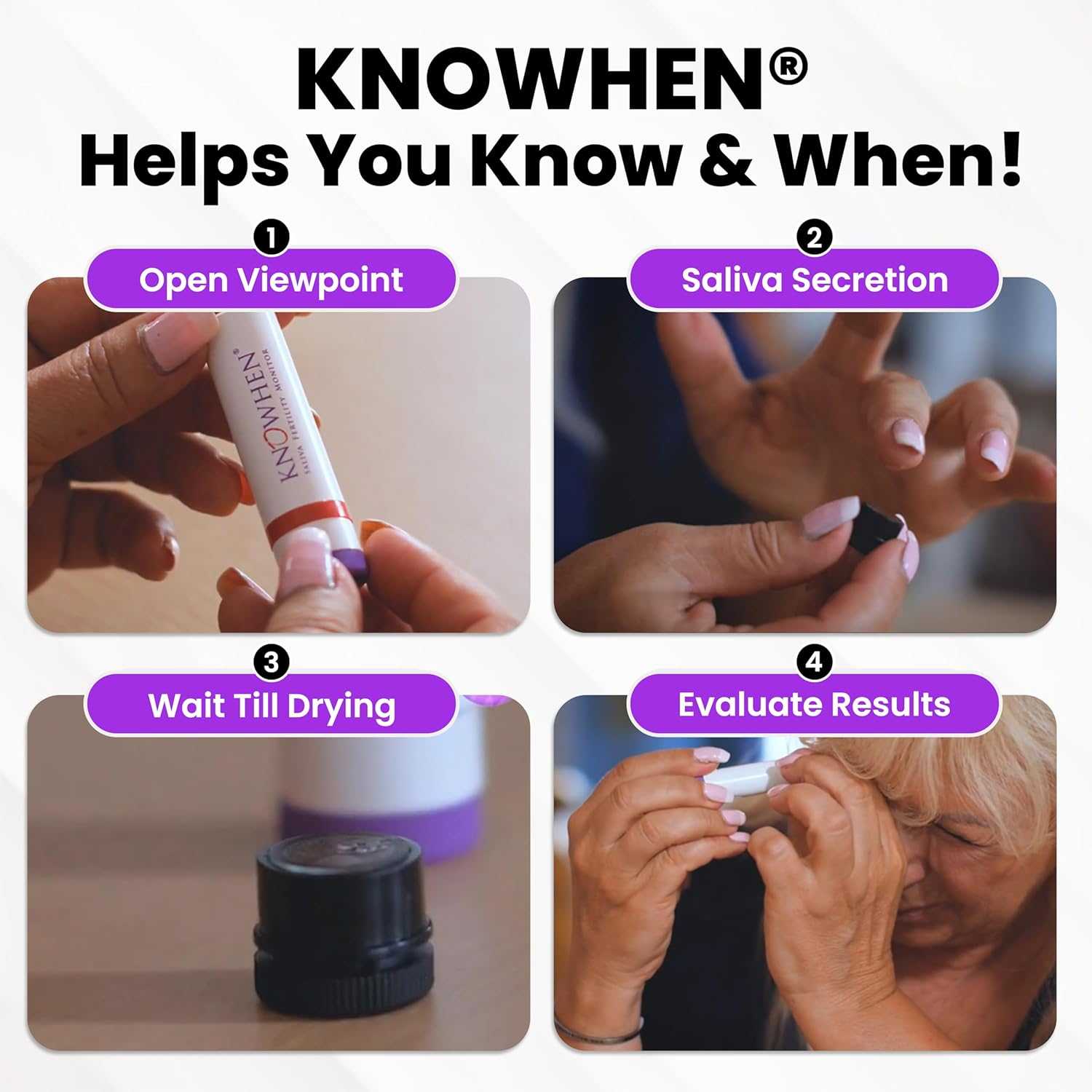 KNOWHEN®
Helps You Know & When!

1
Open Viewpoint

KNOWHEN®
SALIVA FERTILITY MONITOR

2
Saliva Secretion

3
Wait Till Drying

4
Evaluate Results